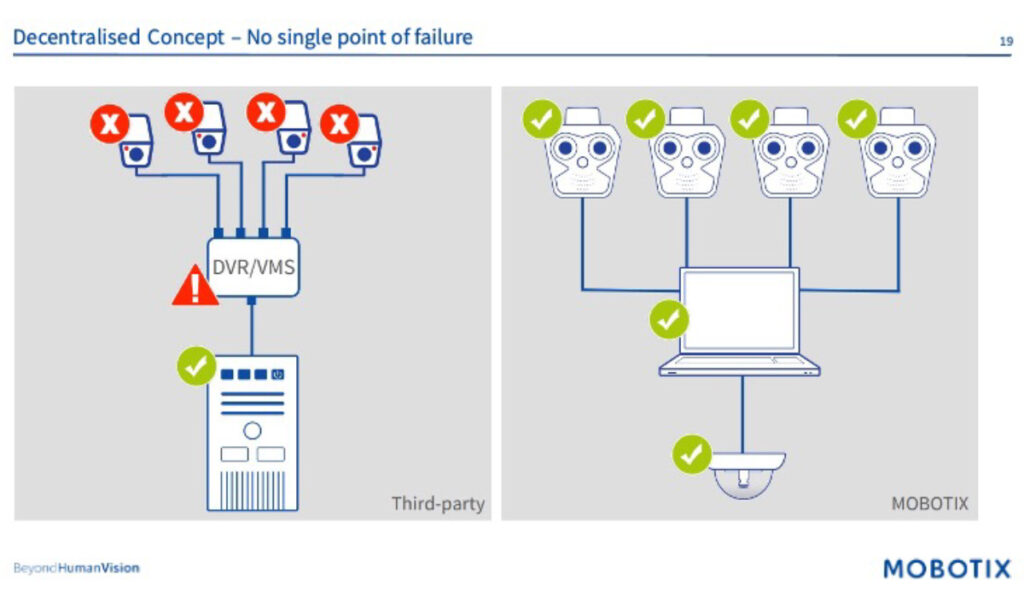 Decentralised Concept – No single point of failure

19

DVR/VMS

Third-party

MOBOTIX

BeyondHumanVision

MOBOTIX